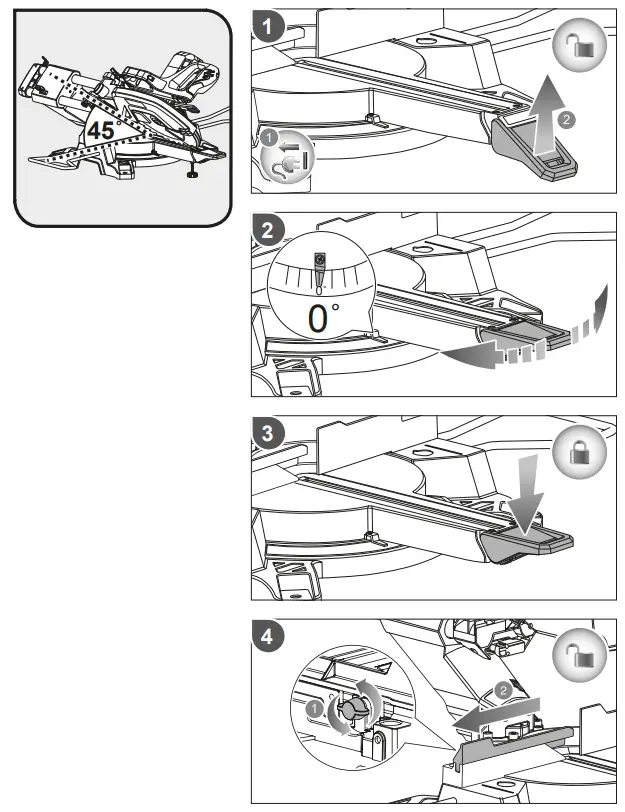 45°

1

1

2

2

0°

3

4

1

2