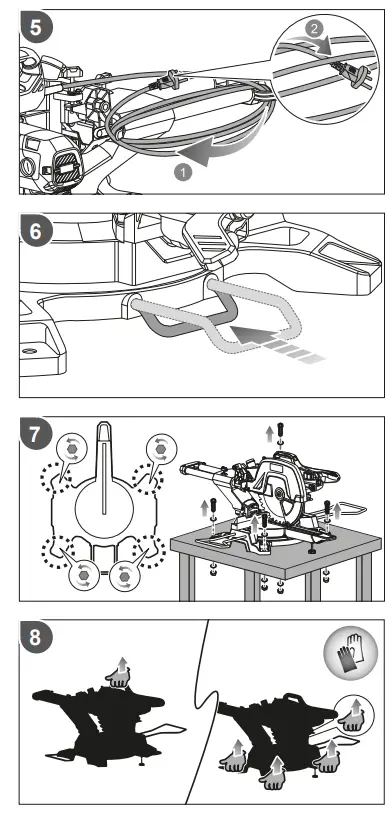 5

2

1

6

7

8