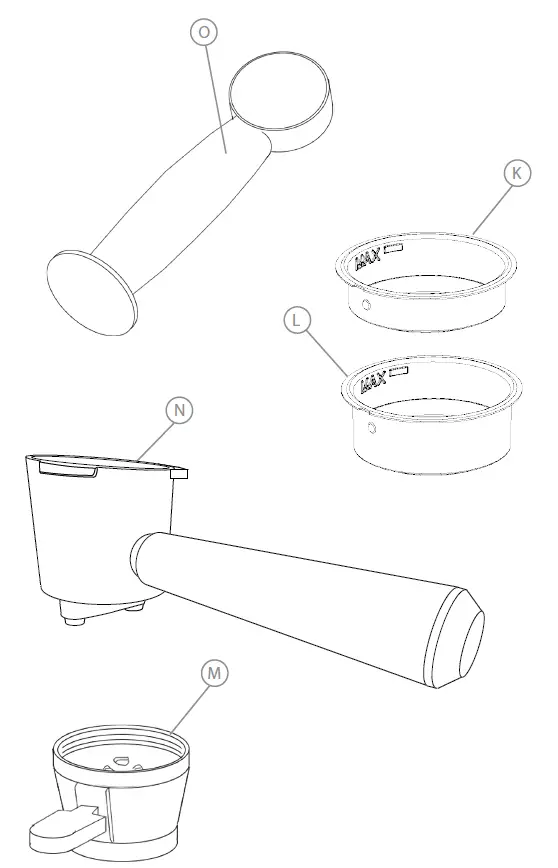 O

K

MAX

L

MAX

N

M