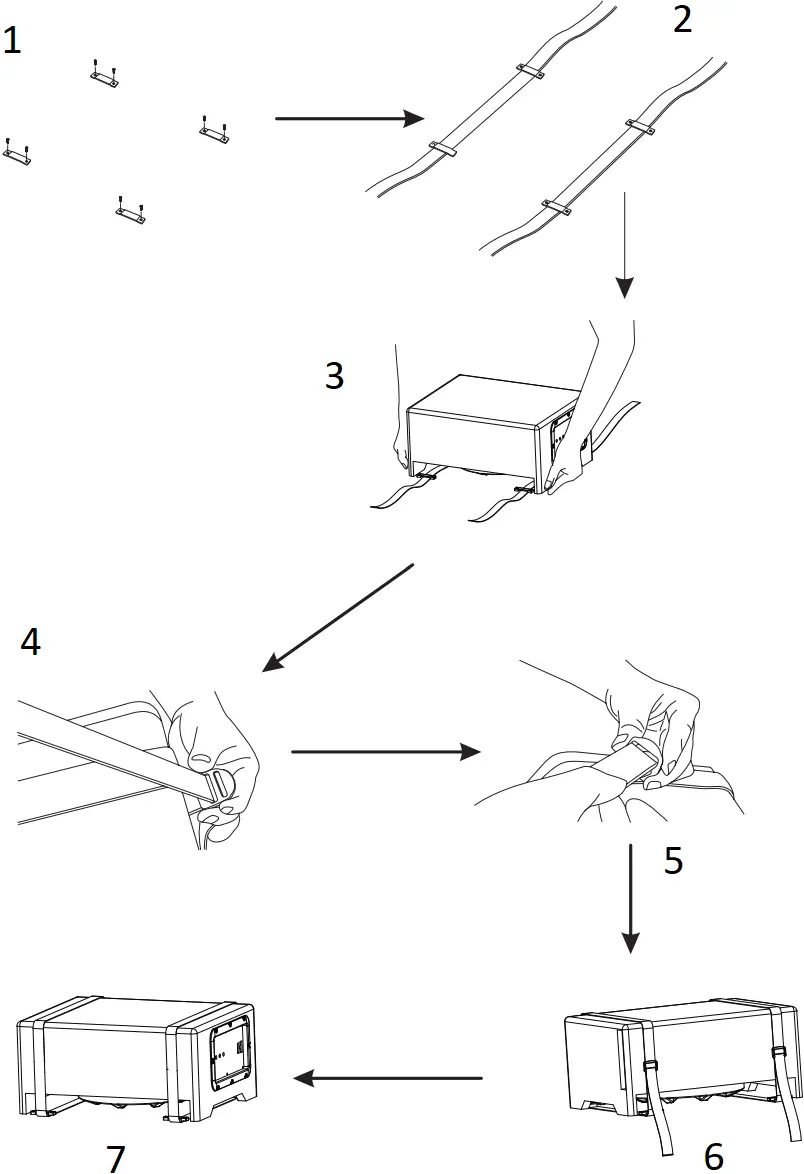 1

2

3

4

5

6

7