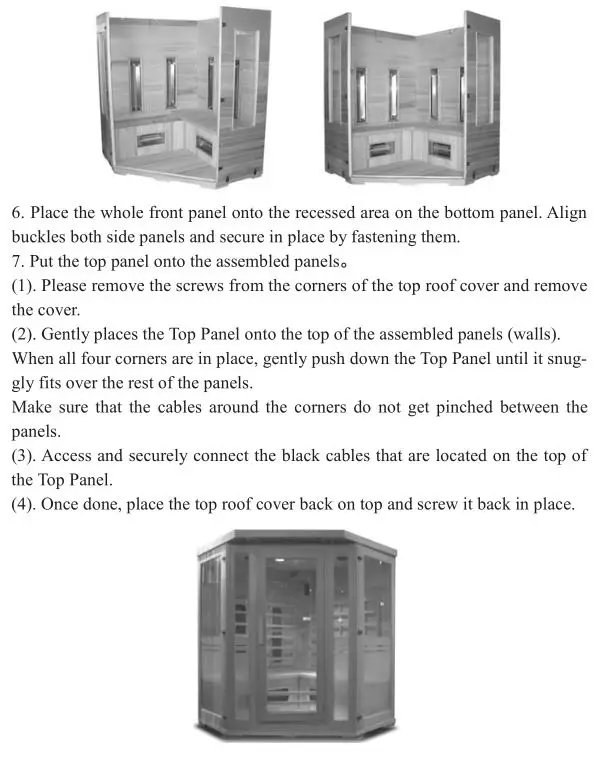 6. Place the whole front panel onto the recessed area on the bottom panel. Align buckles both side panels and secure in place by fastening them.
7. Put the top panel onto the assembled panels。
(1). Please remove the screws from the corners of the top roof cover and remove the cover.
(2). Gently places the Top Panel onto the top of the assembled panels (walls). When all four corners are in place, gently push down the Top Panel until it snuggly fits over the rest of the panels.
Make sure that the cables around the corners do not get pinched between the panels.
(3). Access and securely connect the black cables that are located on the top of the Top Panel.
(4). Once done, place the top roof cover back on top and screw it back in place.