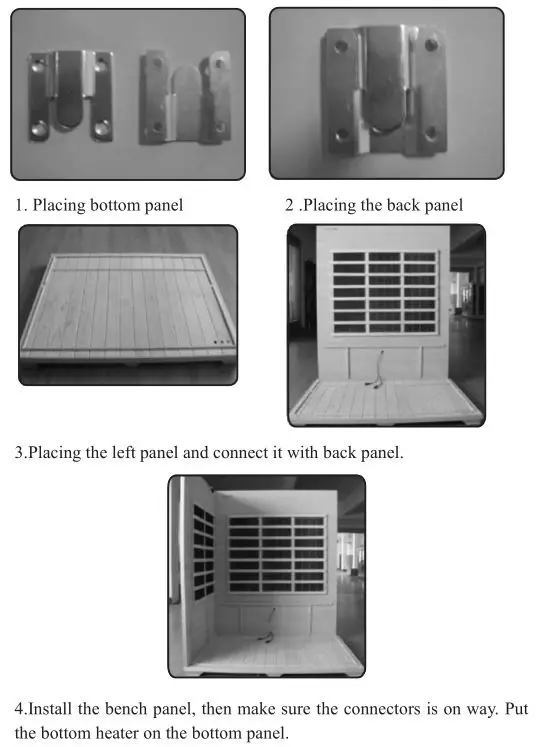 1. Placing bottom panel

2 .Placing the back panel

3.Placing the left panel and connect it with back panel.

4.Install the bench panel, then make sure the connectors is on way. Put the bottom heater on the bottom panel.