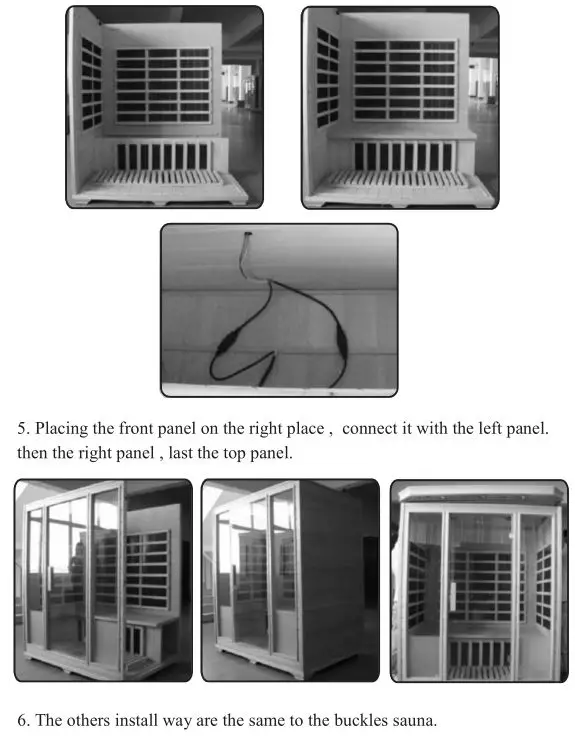 5. Placing the front panel on the right place , connect it with the left panel. then the right panel , last the top panel.

6. The others install way are the same to the buckles sauna.