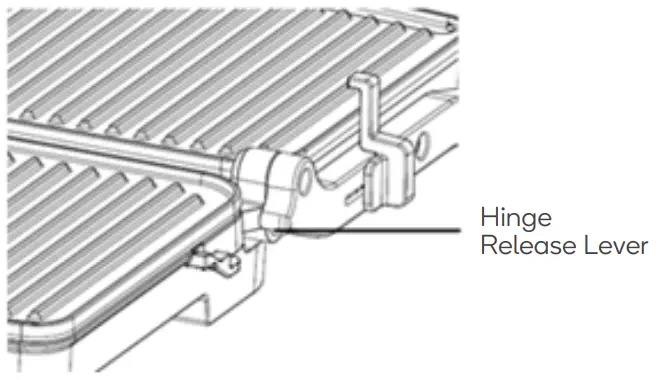 Hinge
Release Lever