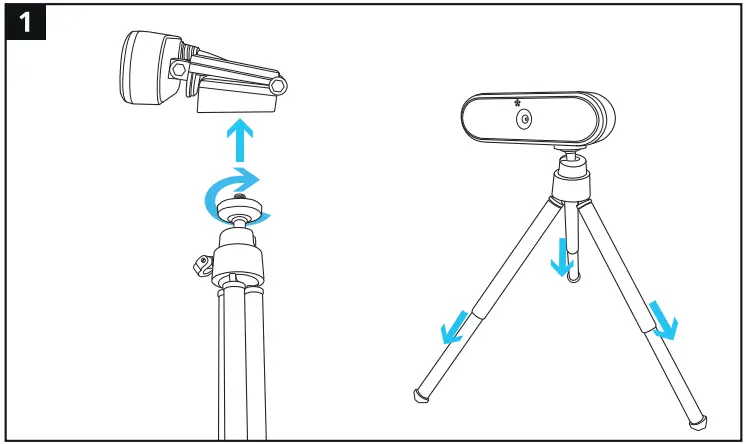 1