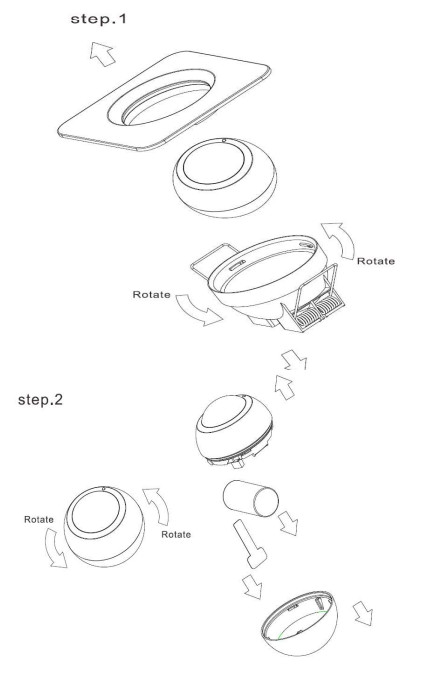 step.1

Rotate

Rotate

step.2

Rotate

Rotate