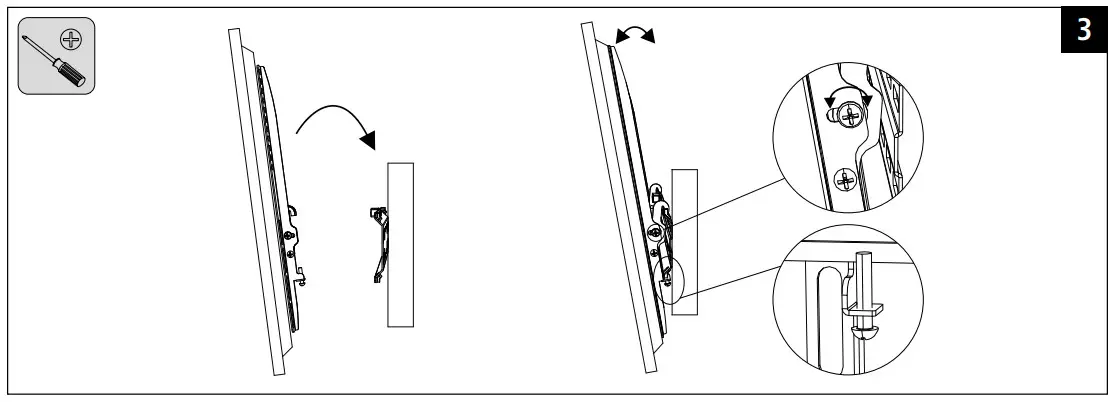 3