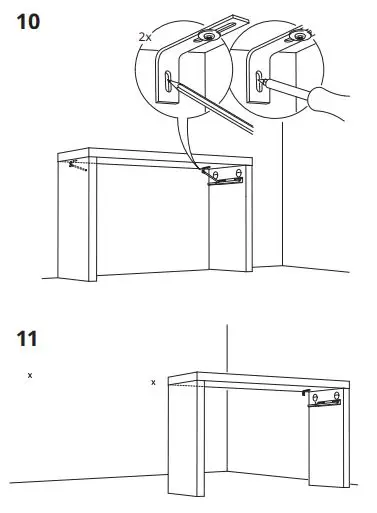 10

2x

11

x

x