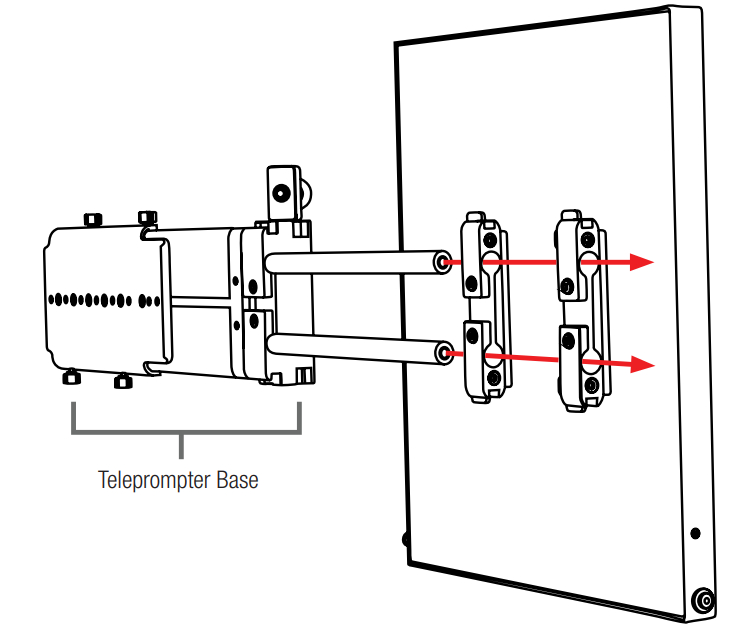 Teleprompter Base