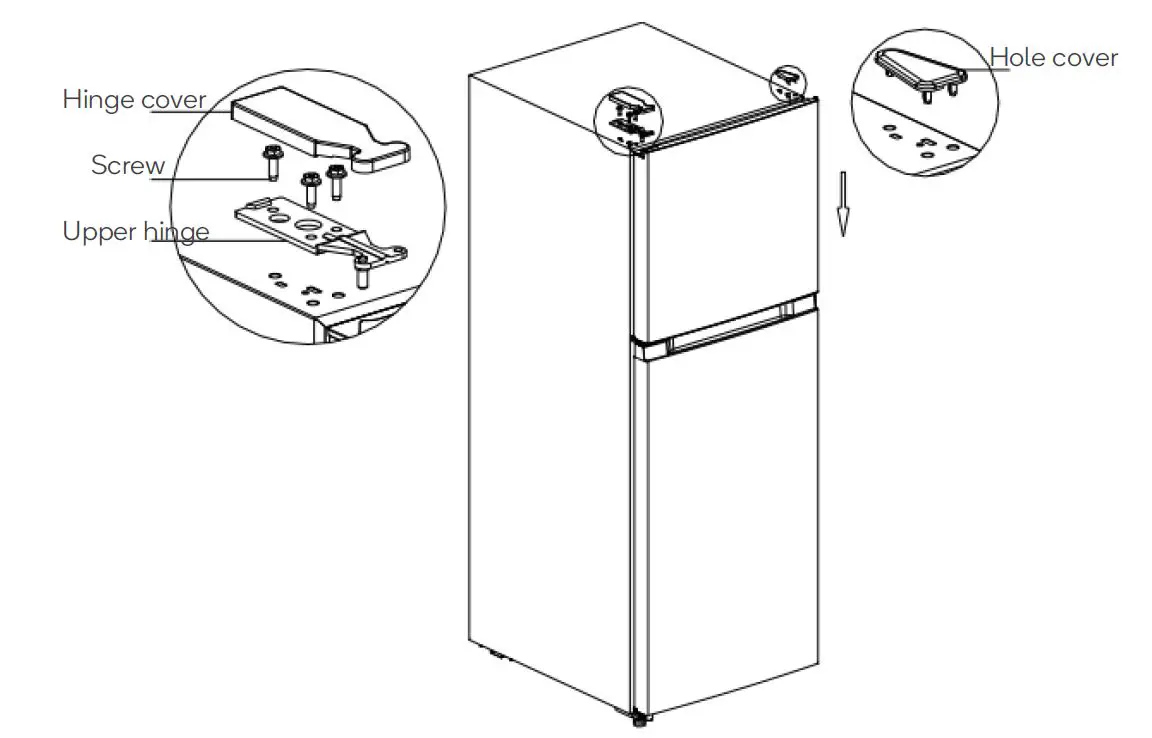 Hinge cover
Screw
Upper hinge
Hole cover