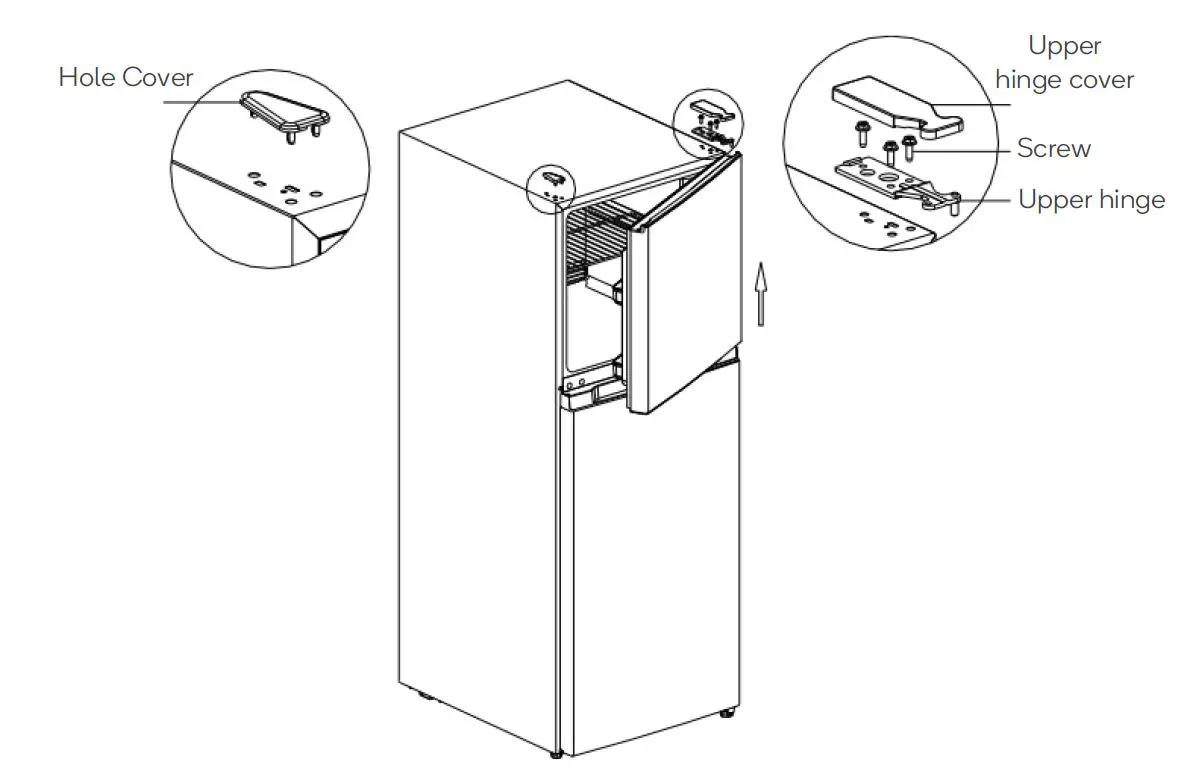 Hole Cover

Upper hinge cover

Screw

Upper hinge