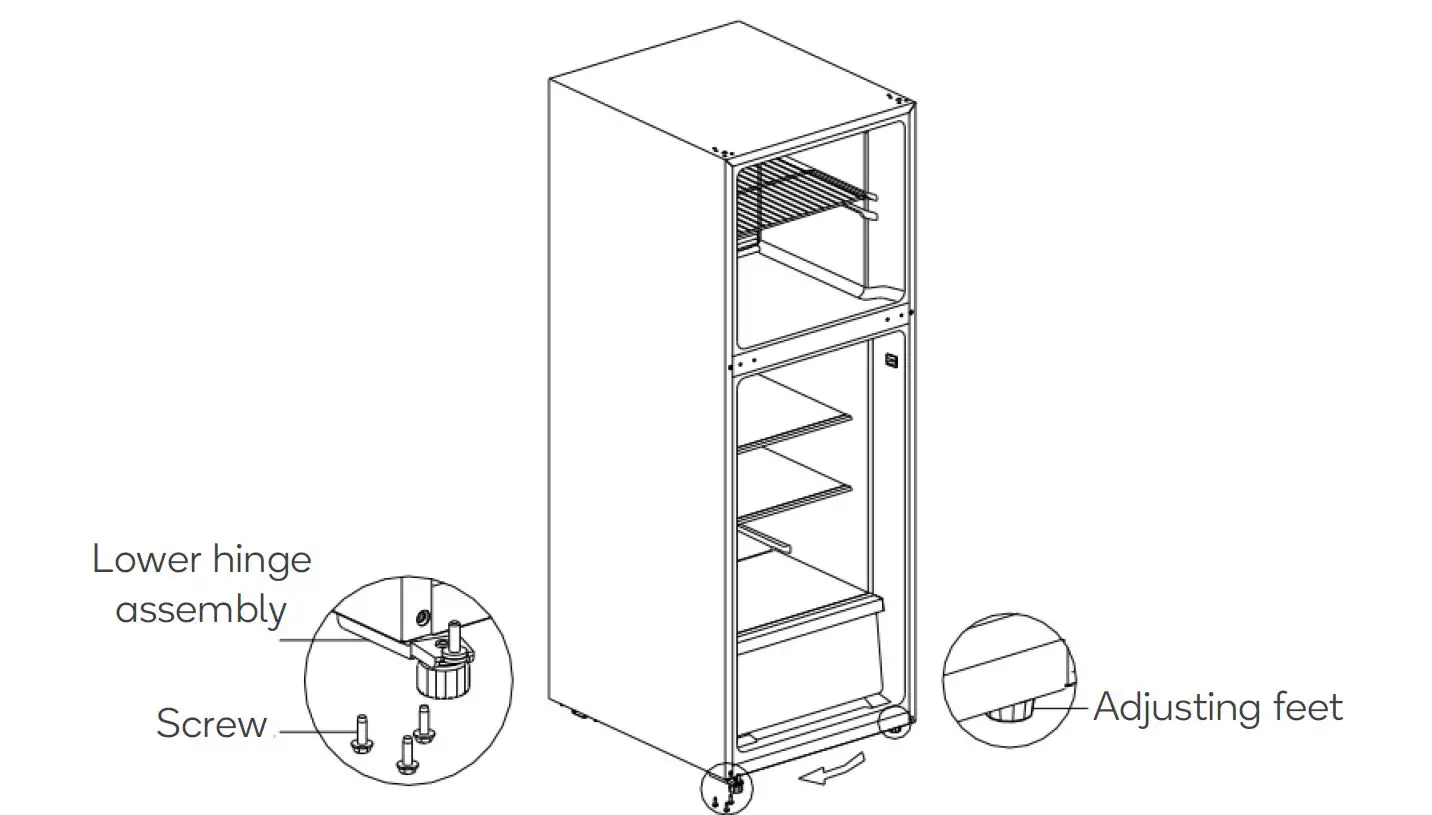 Lower hinge assembly

Screw

Adjusting feet