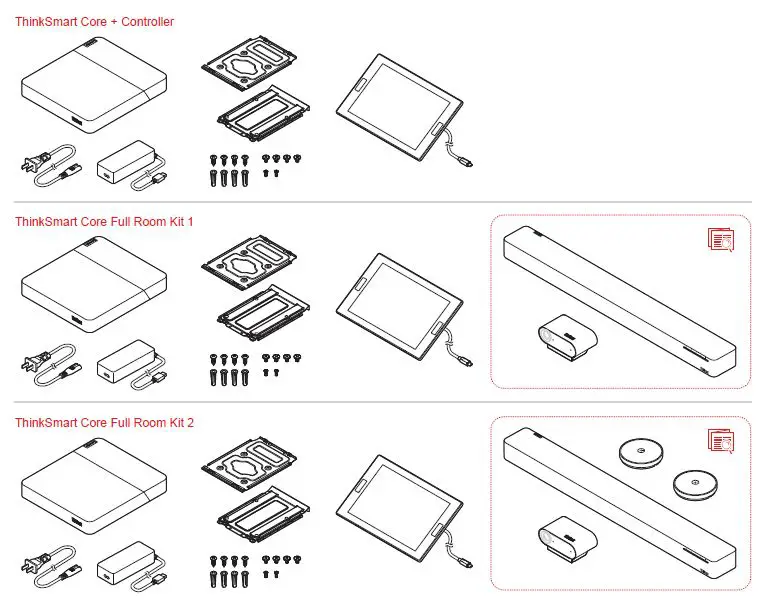 ThinkSmart Core + Controller

ThinkSmart Core Full Room Kit 1

ThinkSmart Core Full Room Kit 2