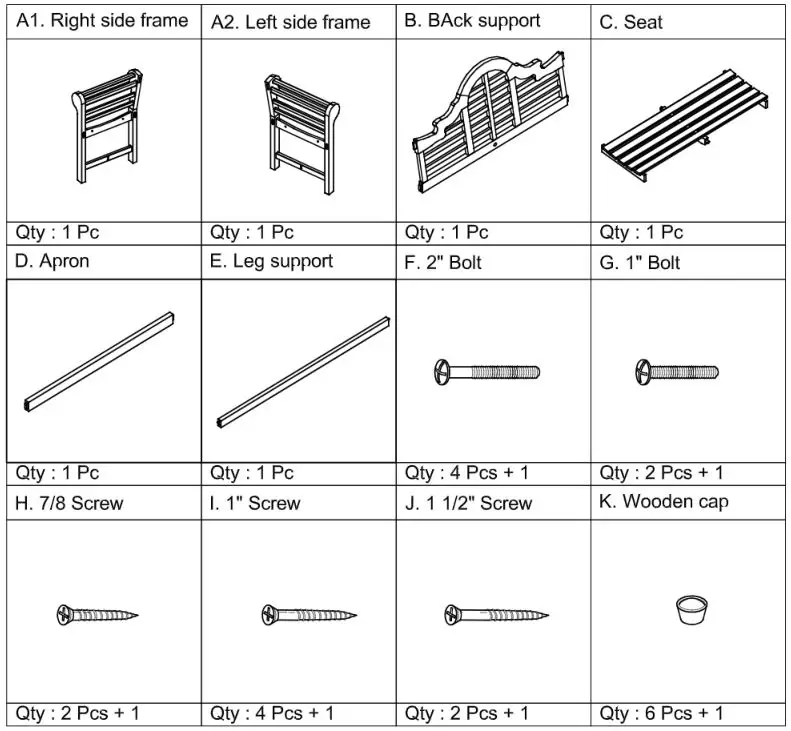 | A1. Right side frame | A2. Left side frame | B. BAck support | C. Seat |
|---|---|---|---|
| Qty : 1 Pc | Qty : 1 Pc | Qty : 1 Pc | Qty : 1 Pc |
| D. Apron | E. Leg support | F. 2" Bolt | G. 1" Bolt |
| Qty : 1 Pc | Qty : 1 Pc | Qty : 4 Pcs + 1 | Qty : 2 Pcs + 1 |
| H. 7/8 Screw | I. 1" Screw | J. 1 1/2" Screw | K. Wooden cap |
| Qty : 2 Pcs + 1 | Qty : 4 Pcs + 1 | Qty : 2 Pcs + 1 | Qty : 6 Pcs + 1 |