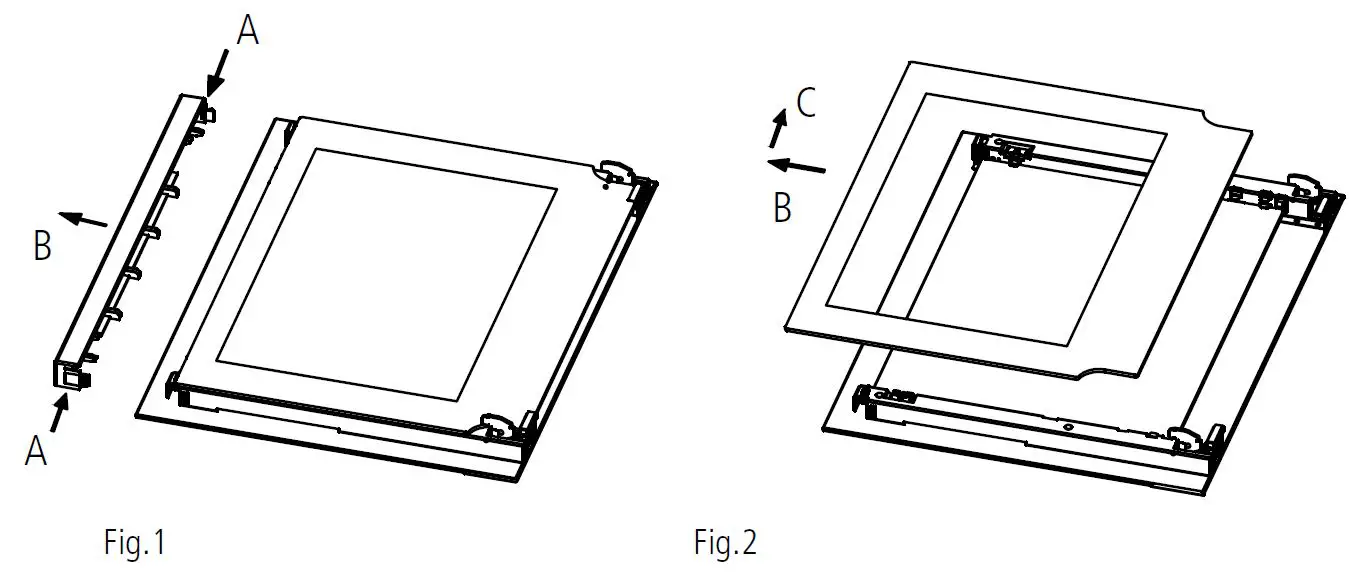 A
B
A
Fig.1
C
B
Fig.2