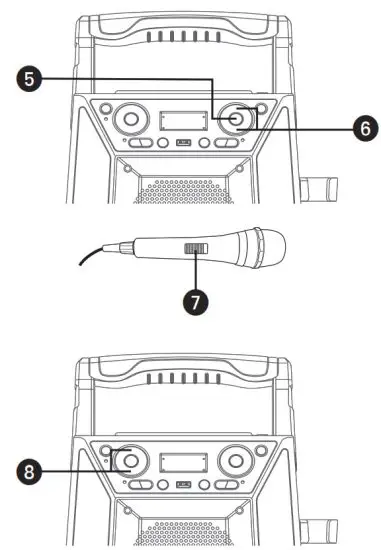 5
6
7
8