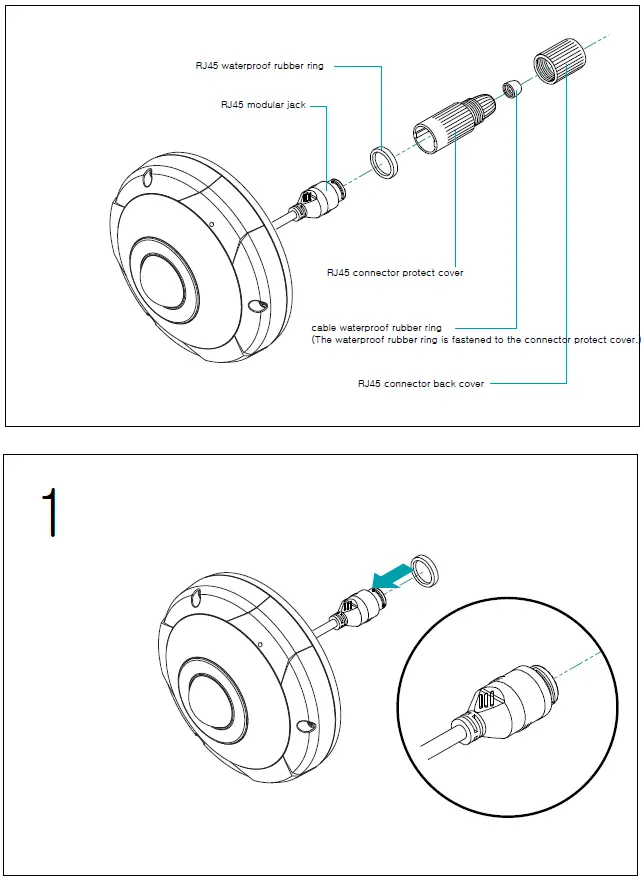 RJ45 waterproof rubber ring

RJ45 modular jack

RJ45 connector protect cover

cable waterproof rubber ring
(The waterproof rubber ring is fastened to the connector protect cover.)

RJ45 connector back cover

1