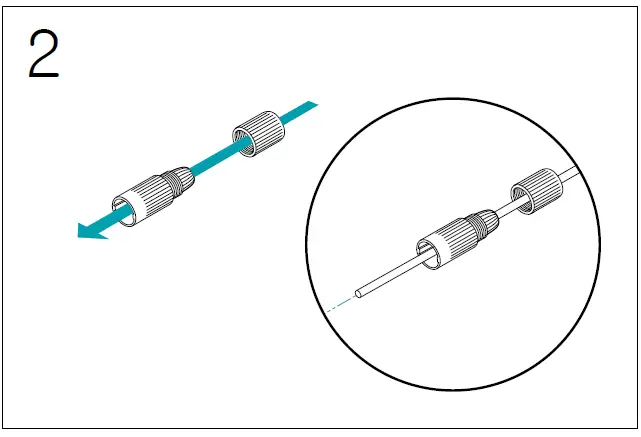 2