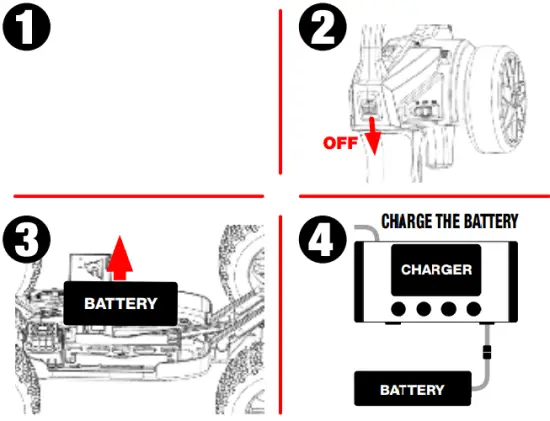 1

2

OFF

3

BATTERY

4

CHARGE THE BATTERY

CHARGER

BATTERY