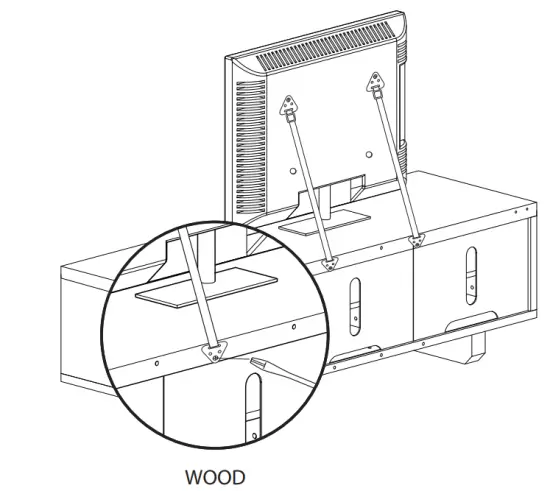 WOOD