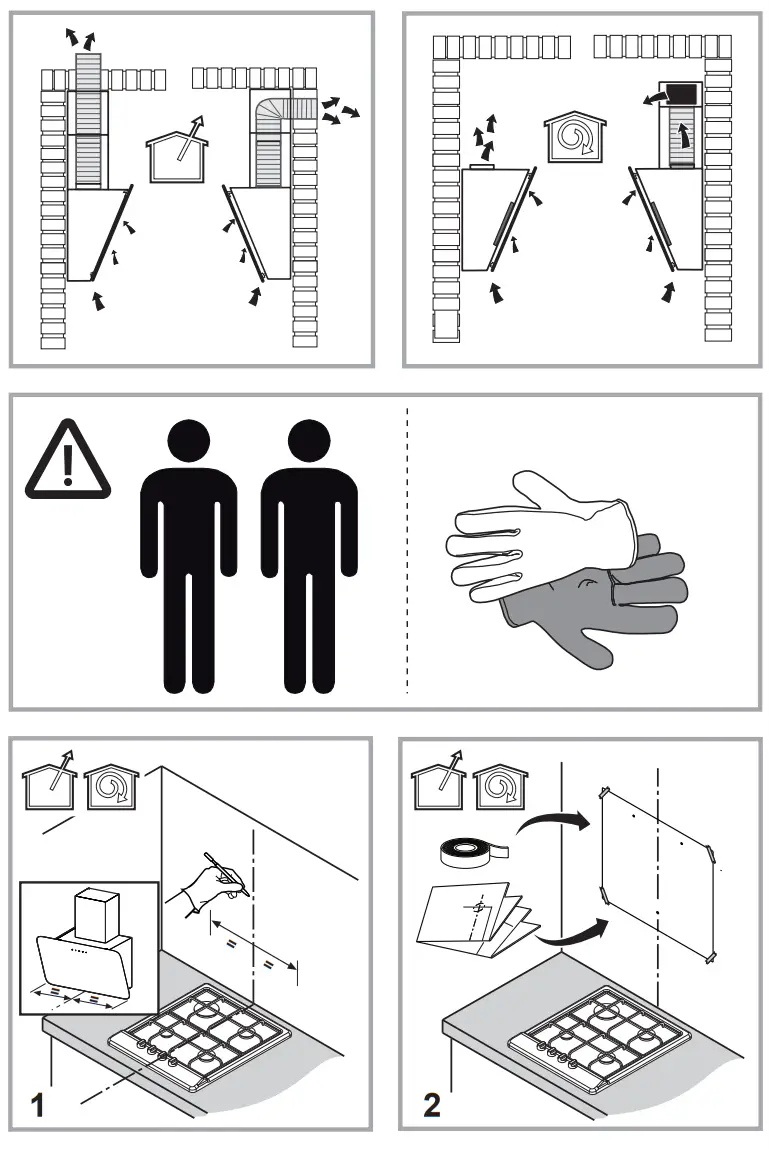 1

2