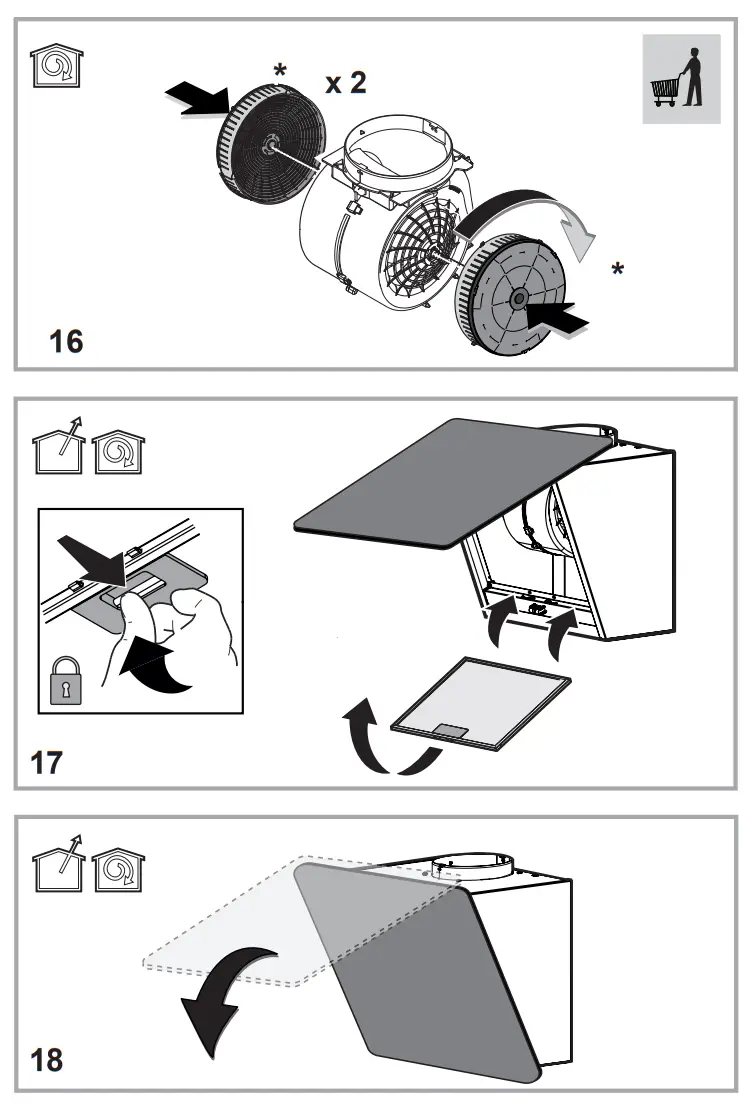 * x 2

*

16

17

18