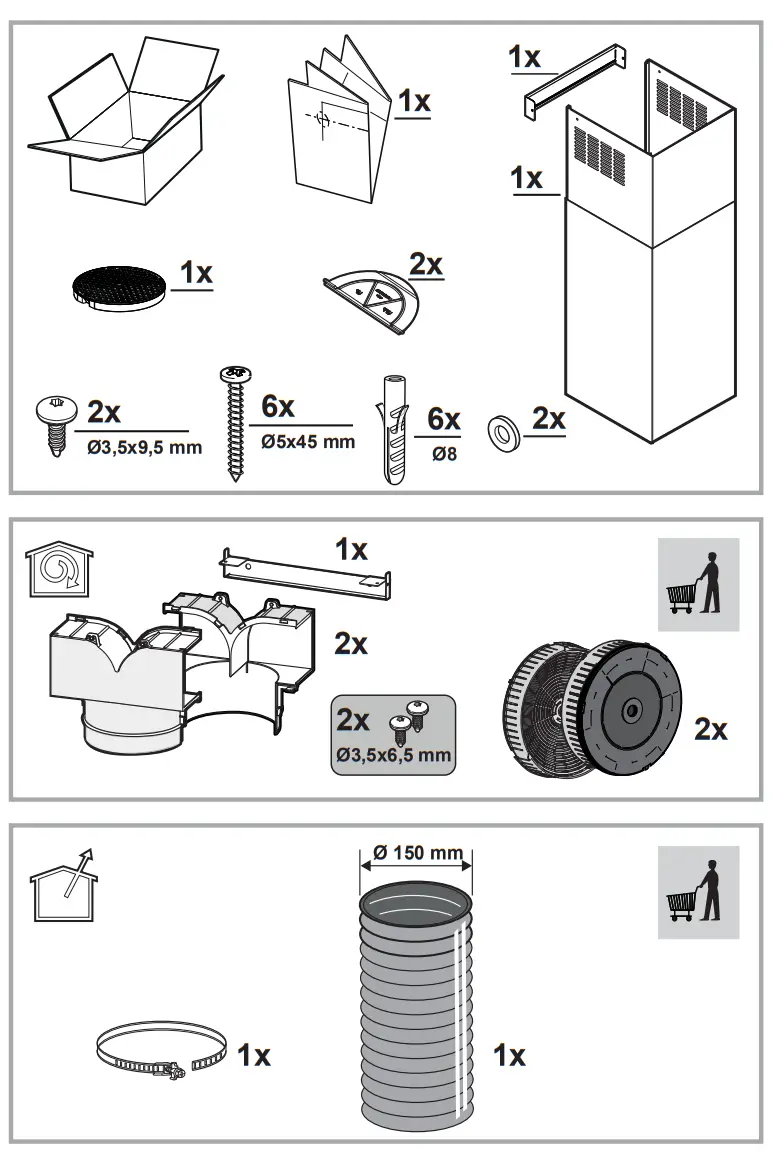 1x

1x

1x

1x

2x

2x
Ø3,5x9,5 mm

6x
Ø5x45 mm

6x
Ø8

2x

1x

2x

2x
Ø3,5x6,5 mm

2x

Ø 150 mm

1x

1x