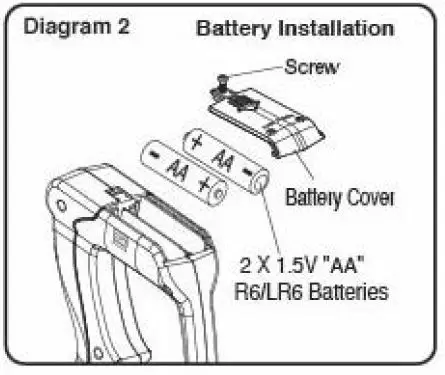 Diagram 2

Battery Installation

Screw

+ AA -

- AA +

Battery Cover

2 X 1.5V "AA" R6/LR6 Batteries