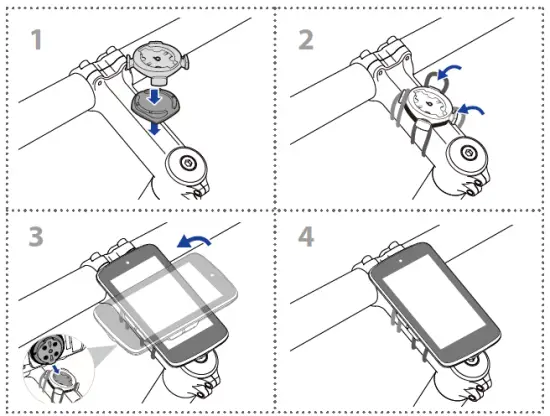 1

2

3

4