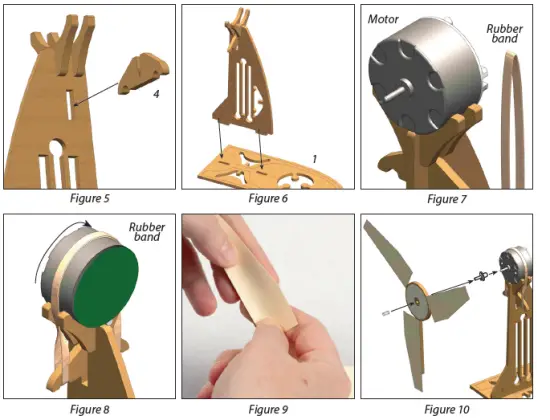 4

Figure 5

1

Figure 6

Motor

Rubber band

Figure 7

Rubber band

Figure 8

Figure 9

Figure 10