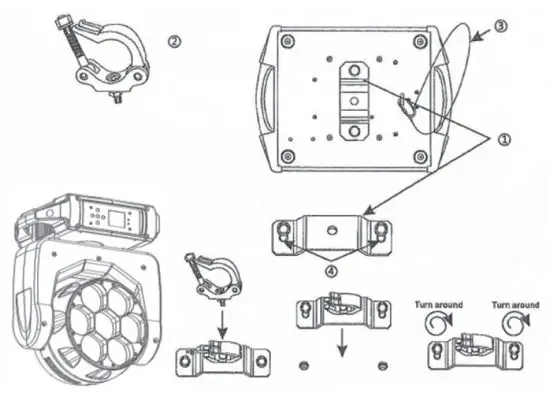 ②

③

①

④

Turn around

Turn around