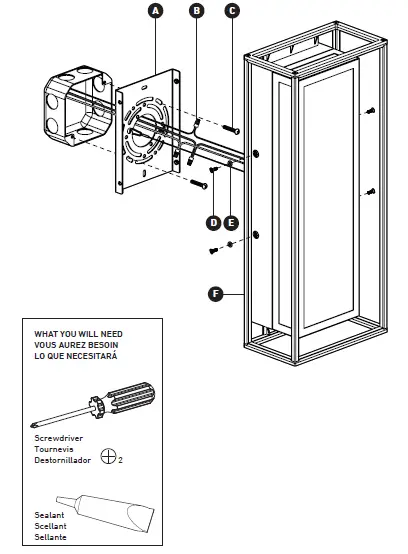 A
B
C
D
E
F

WHAT YOU WILL NEED
VOUS AUREZ BESOIN
LO QUE NECESITARÁ

Screwdriver
Tournevis
Destornillador 2

Sealant
Scellant
Sellante