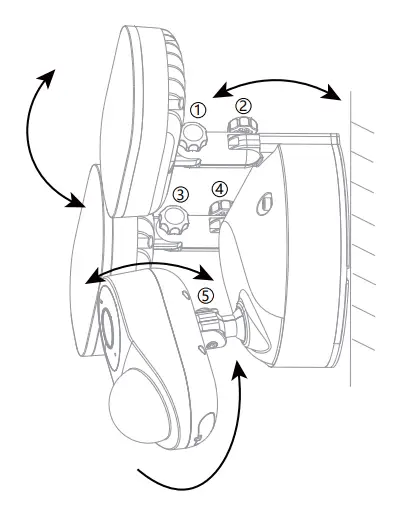 ①
②
③
④
⑤