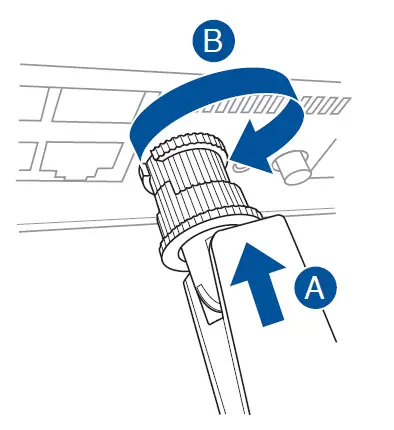 B

A