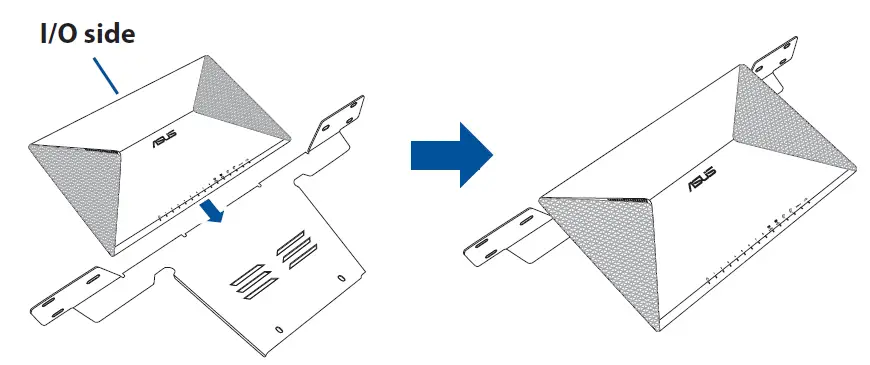 I/O side

ASUS

ASUS