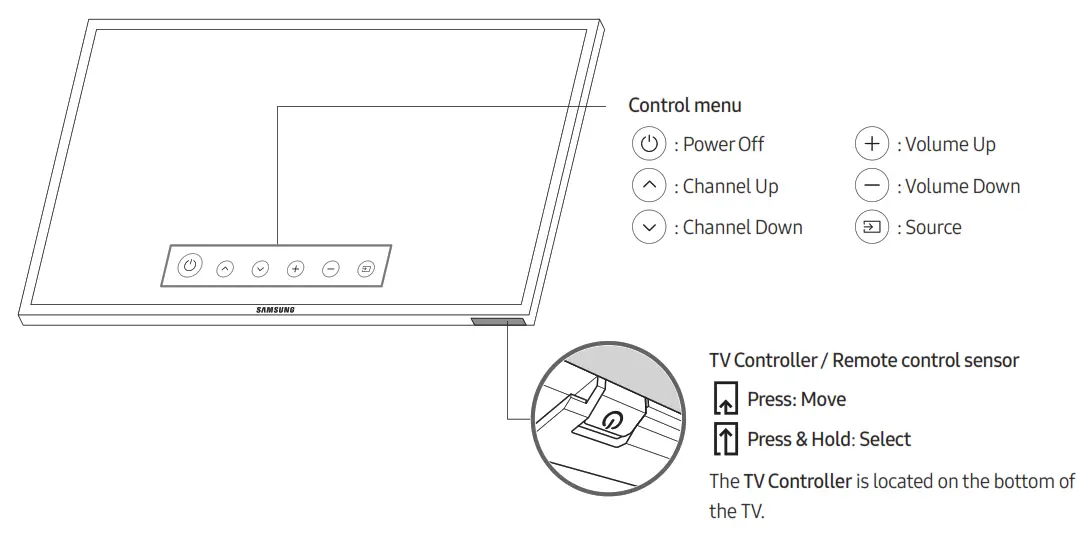 SAMSUNG

Control menu

: Power Off

: Channel Up

: Channel Down

: Volume Up

: Volume Down

: Source

TV Controller / Remote control sensor

Press: Move

Press & Hold: Select

The TV Controller is located on the bottom of the TV.