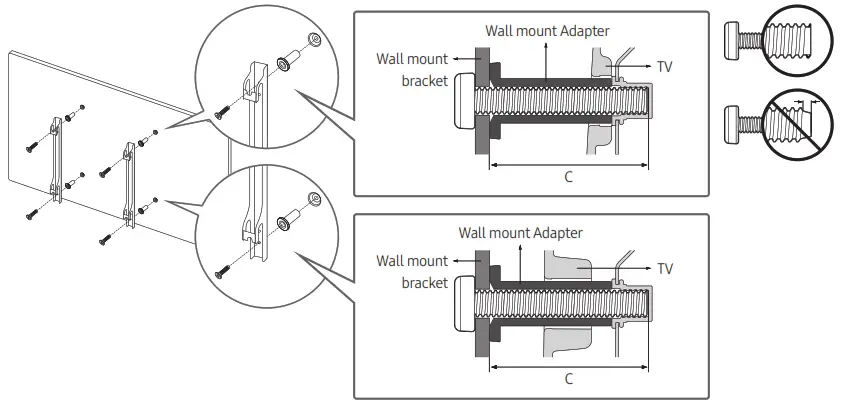 Wall mount Adapter
Wall mount bracket
TV
C

Wall mount Adapter
Wall mount bracket
TV
C