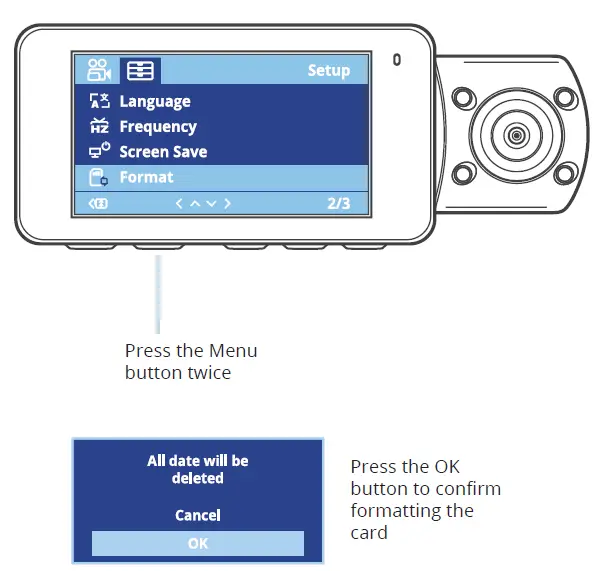 Setup
Language
Frequency
Screen Save
Format
< ^ v >
2/3

Press the Menu button twice

All date will be deleted
Cancel
OK

Press the OK button to confirm formatting the card