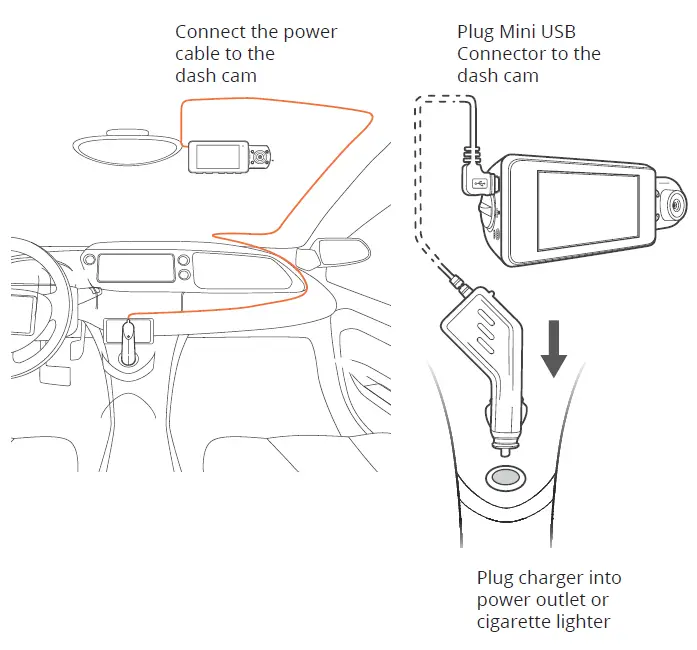 Connect the power cable to the dash cam

Plug Mini USB Connector to the dash cam

Plug charger into power outlet or cigarette lighter