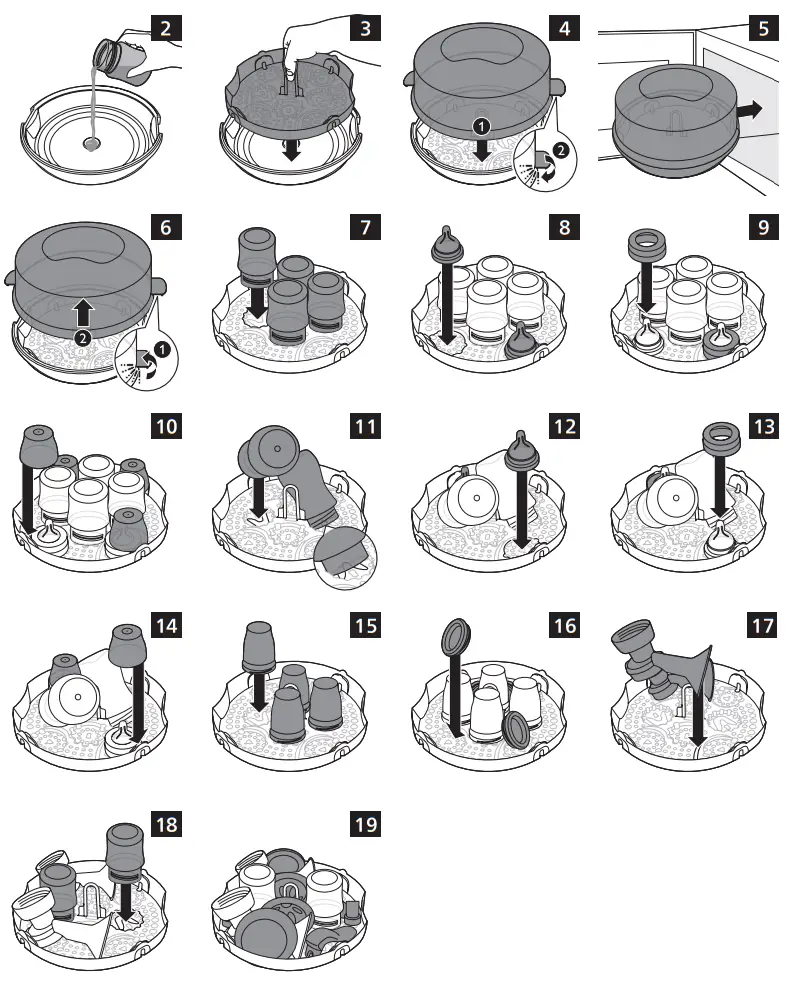 2
3
4
1
2
5
6
2
1
7
8
9
10
11
12
13
14
15
16
17
18
19