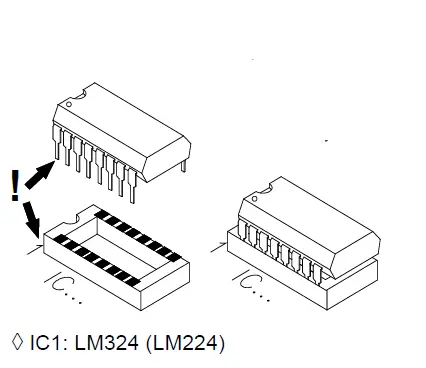 !

IC...

IC...

◊ IC1: LM324 (LM224)