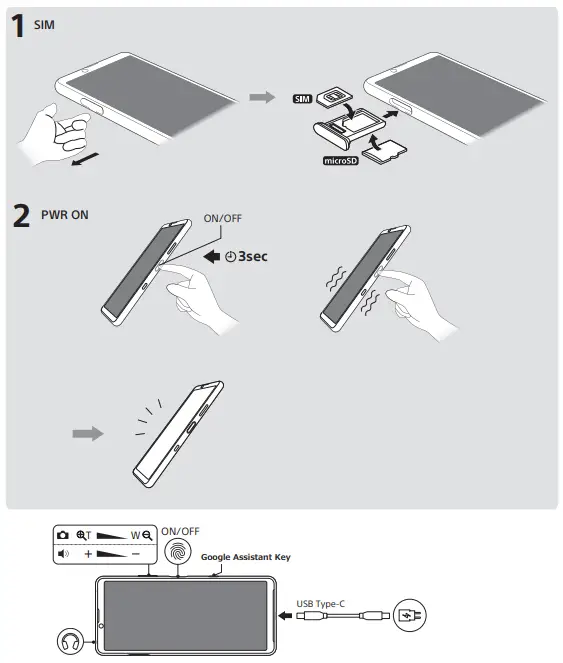 1 SIM

SIM

microSD

2 PWR ON

ON/OFF

3sec

T W

+ −

ON/OFF

Google Assistant Key

USB Type-C