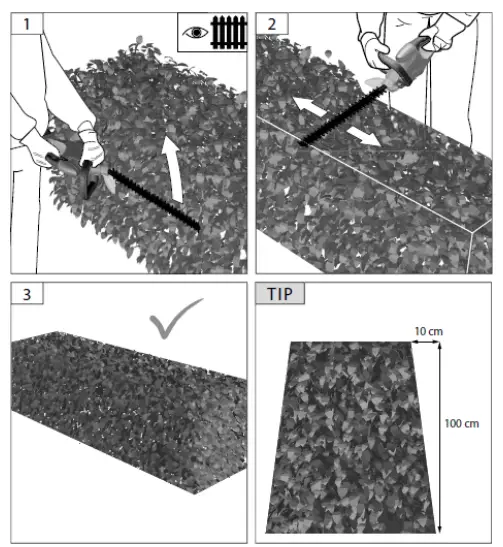 1

2

3

TIP

10 cm

100 cm