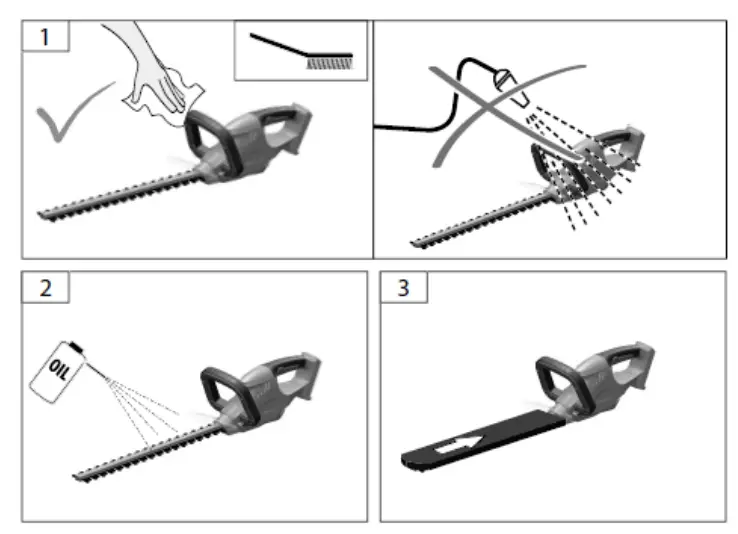 1

2

OIL

3