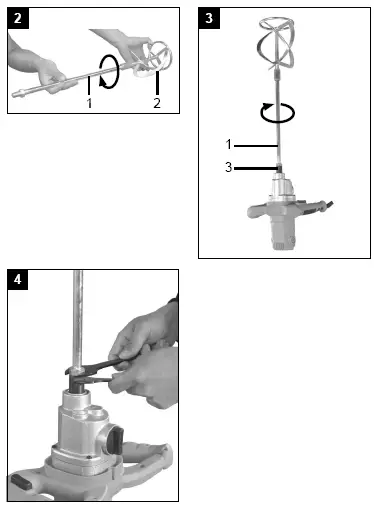 2

1 2

3

1

3

4