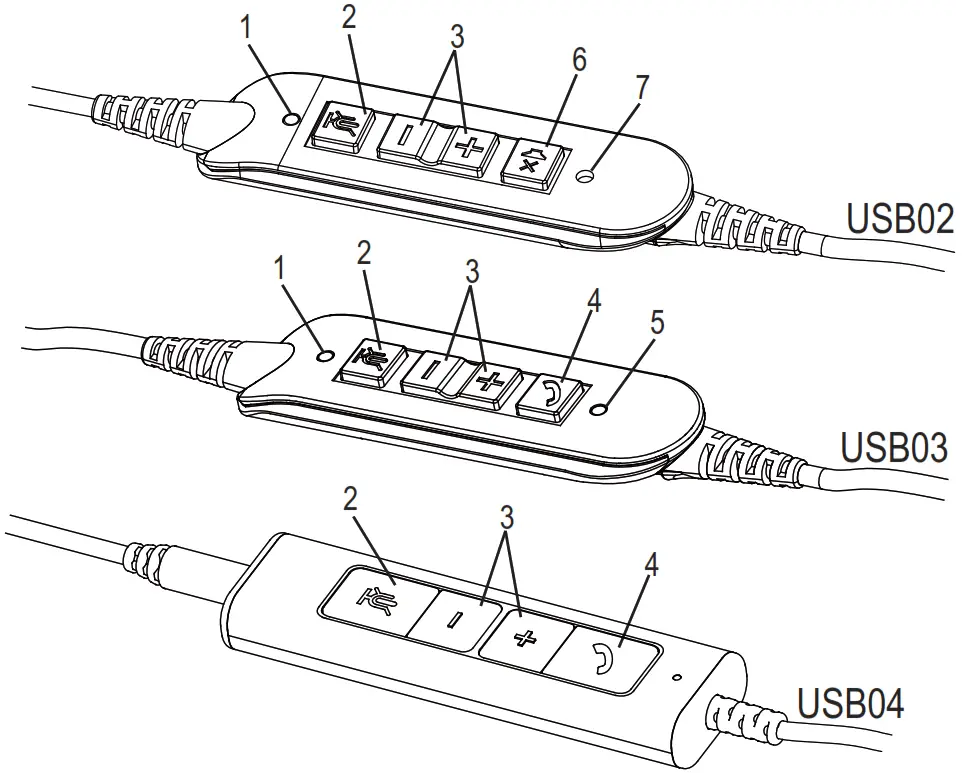 1
2
3
6
7
USB02
1
2
3
4
5
USB03
2
3
4
USB04