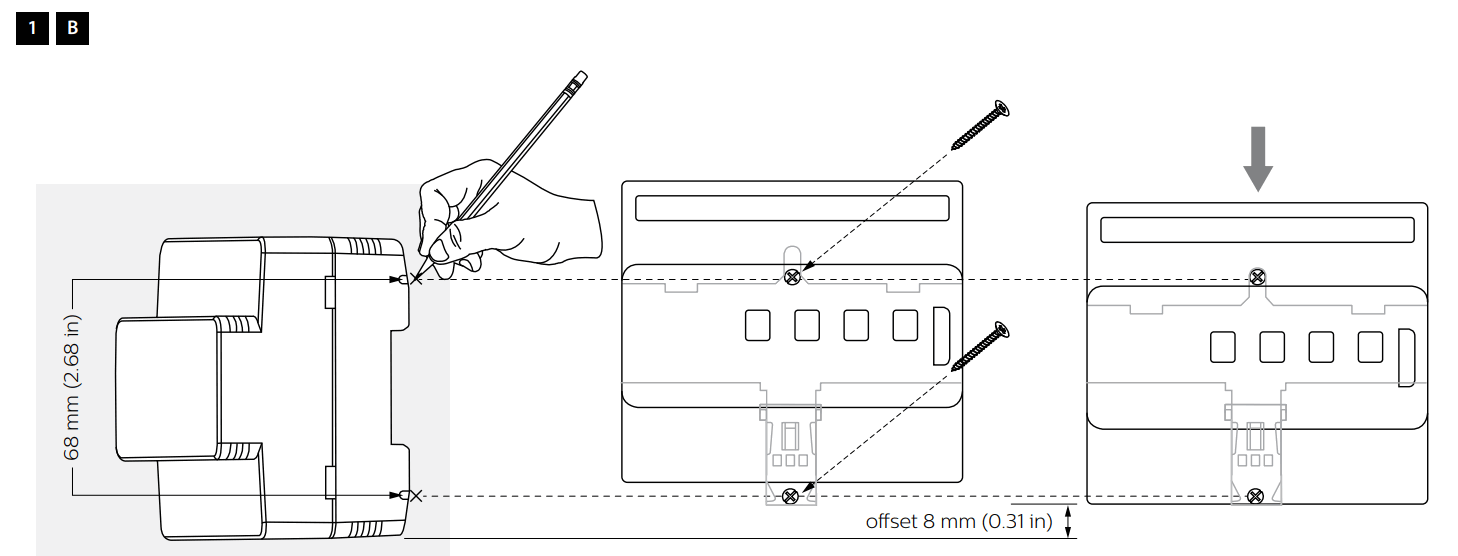 1 B

68 mm (2.68 in)

offset 8 mm (0.31 in)