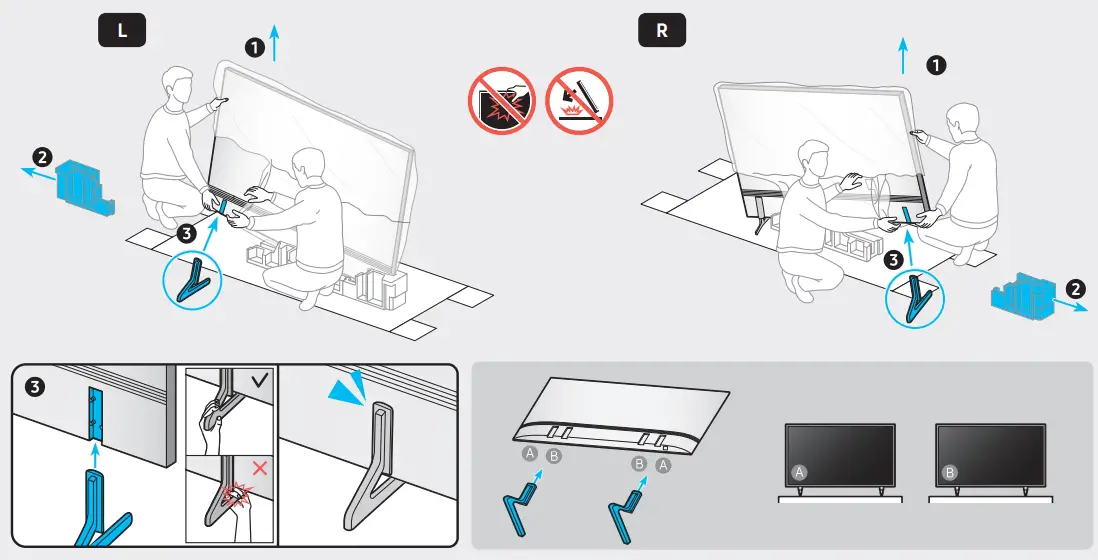 L

1

2

3

R

1

3

2

3

A B

B A

A

B