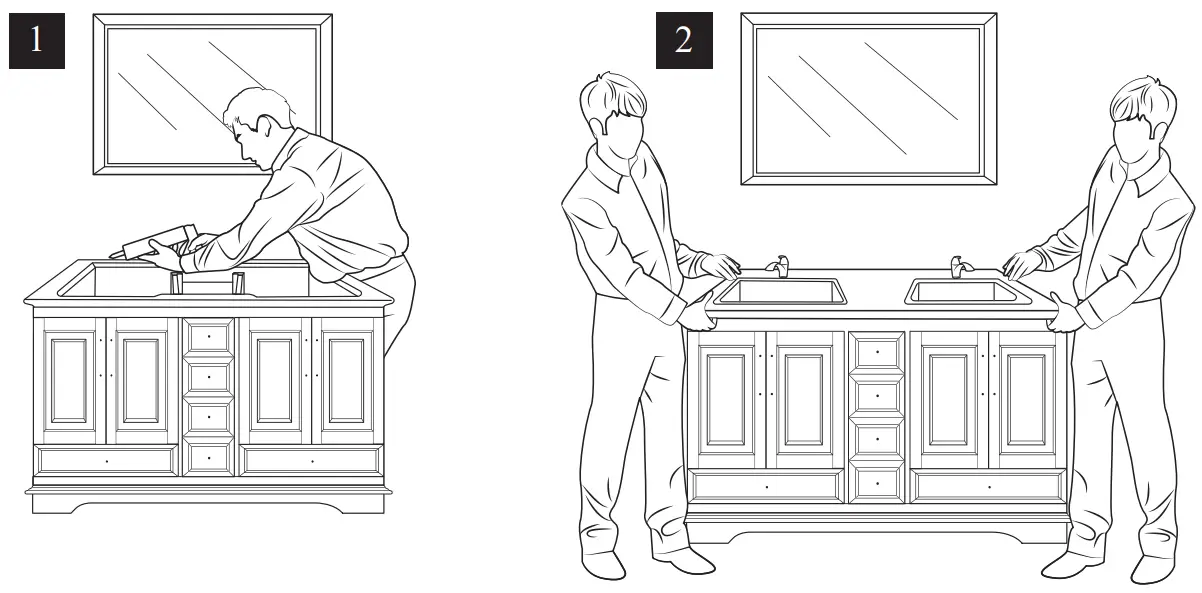 1

2