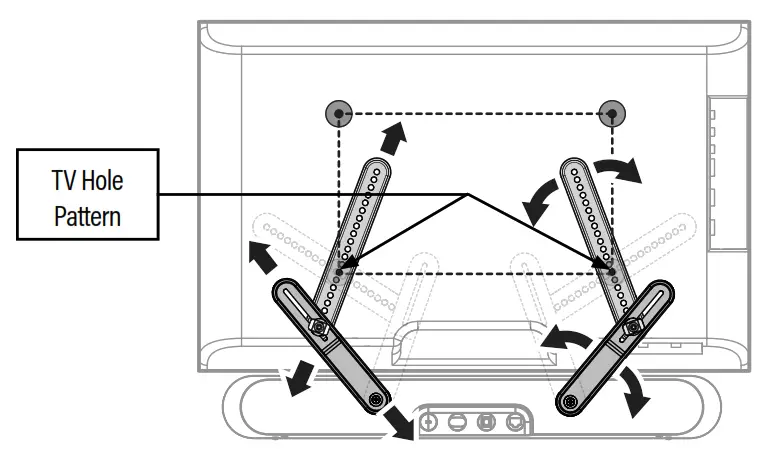 TV Hole Pattern